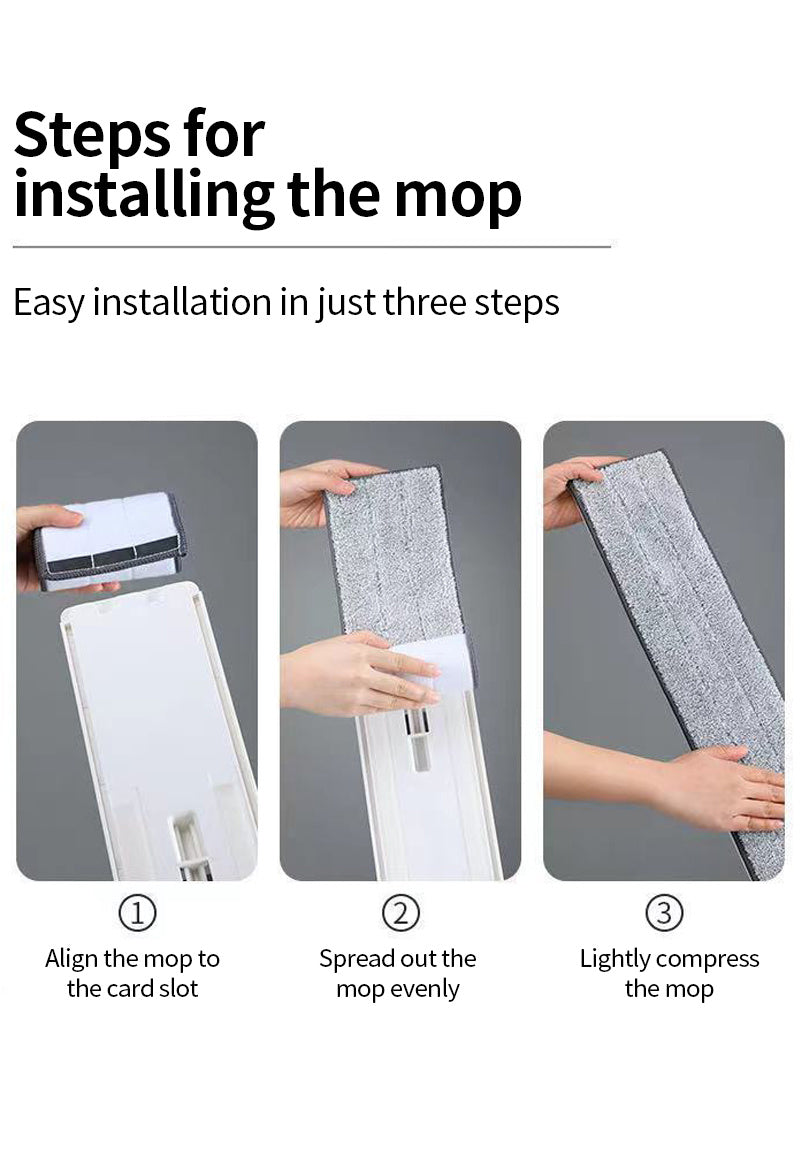 Steps for installing the mop

Easy installation in just three steps

①

Align the mop to the card slot

②

Spread out the mop evenly

③

Lightly compress the mop